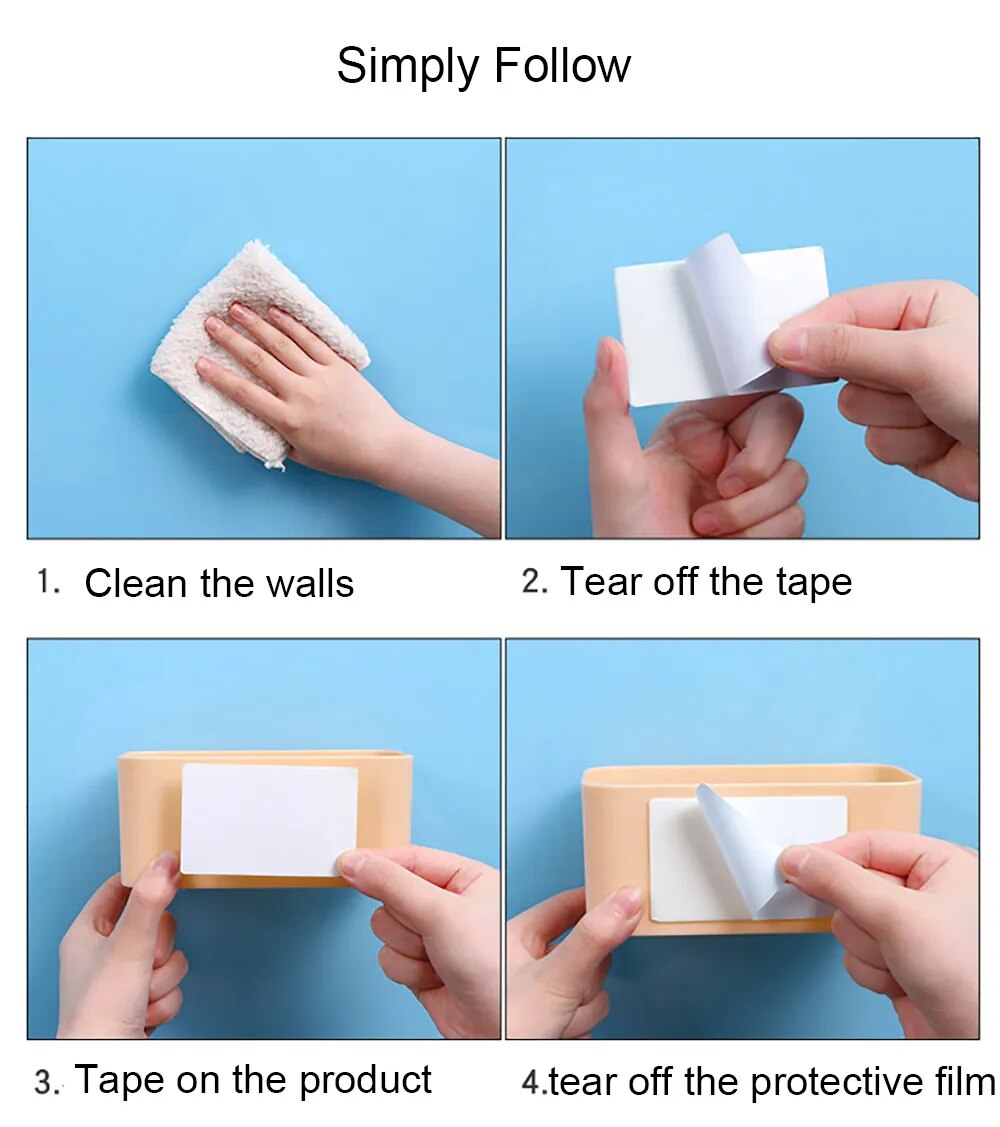 Simply Follow

1. Clean the walls

2. Tear off the tape

3. Tape on the product

4.tear off the protective film